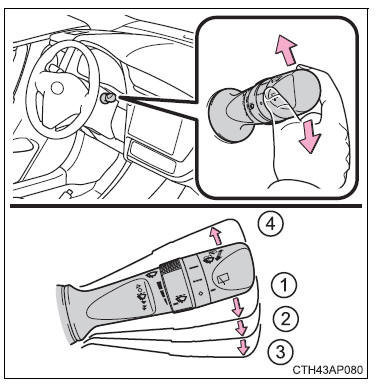 4

1

2

3

CTH43AP080