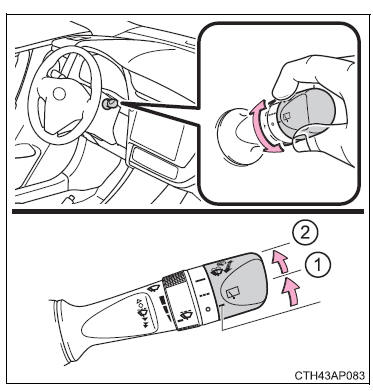 2

1

CTH43AP083