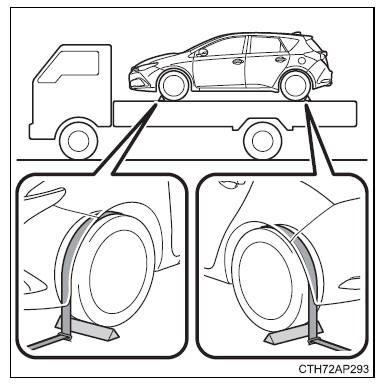 CTH72AP293