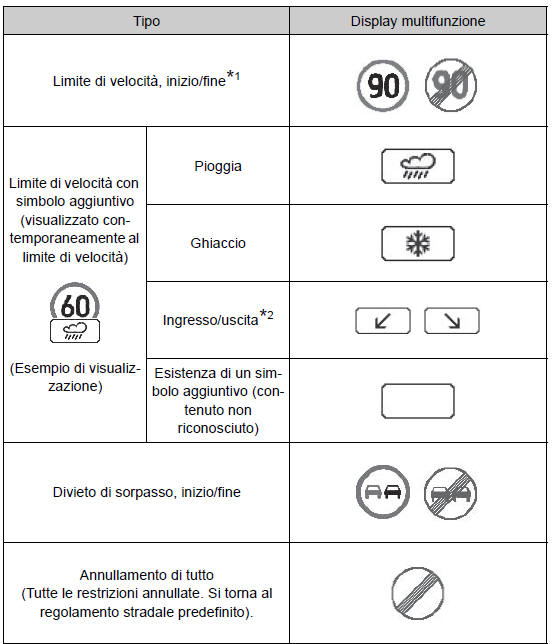 | Tipo | | Display multifunzione |
|---|---|---|
| Limite di velocità, inizio/fine$^{*1}$ | | 90 90 |
| Limite di velocità con simbolo aggiuntivo (visualizzato contemporaneamente al limite di velocità) 60 (Esempio di visualizzazione) | Pioggia | |
| | Ghiaccio | |
| | Ingresso/uscita$^{*2}$ | |
| | Esistenza di un simbolo aggiuntivo (contenuto non riconosciuto) | |
| Divieto di sorpasso, inizio/fine | | |
| Annullamento di tutto (Tutte le restrizioni annullate. Si torna al regolamento stradale predefinito). | | |