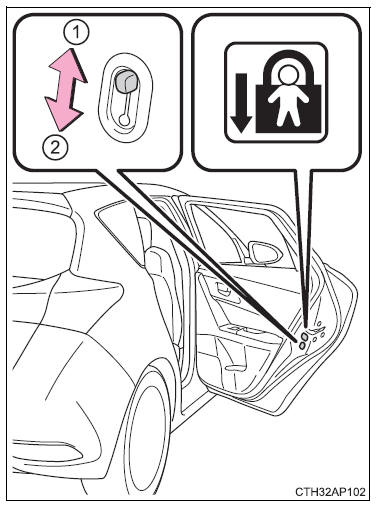 1
2
CTH32AP102