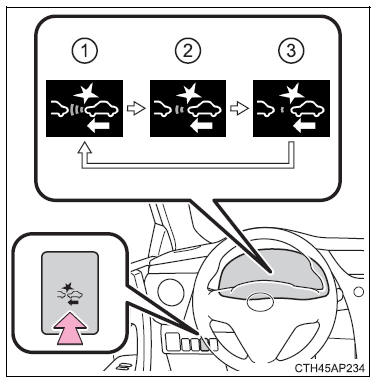 1
2
3
CTH45AP234