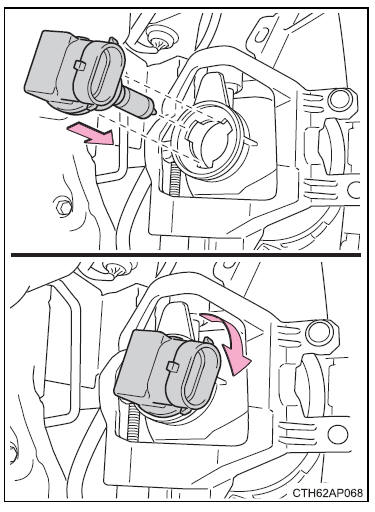 CTH62AP068