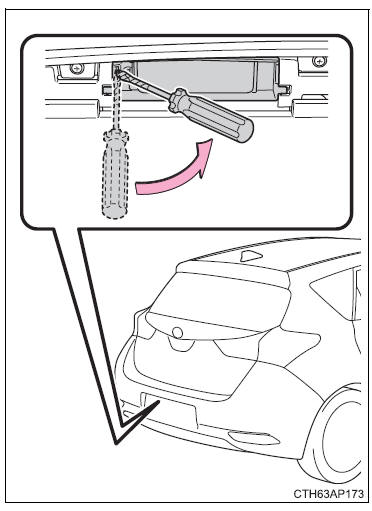 CTH63AP173