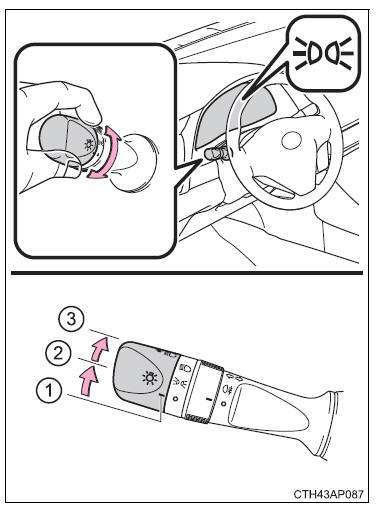 3

2

1

CTH43AP087