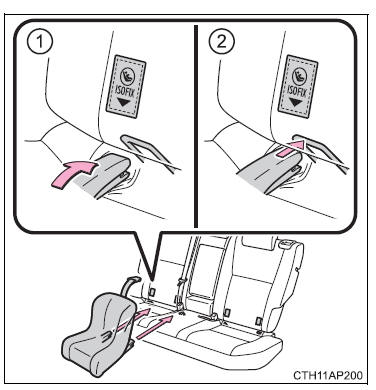 1
ISOFIX
2
ISOFIX
CTH11AP200