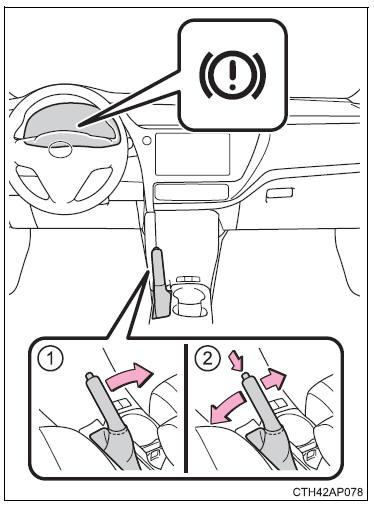 1

2

CTH42AP078