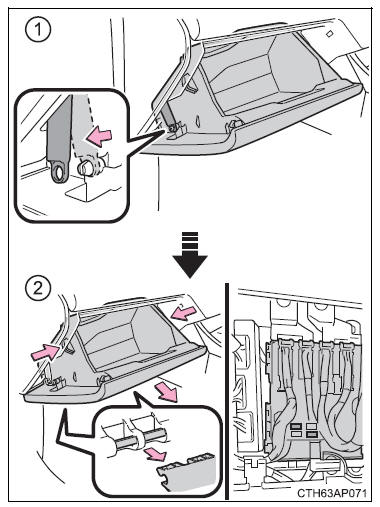 1

2

CTH63AP071