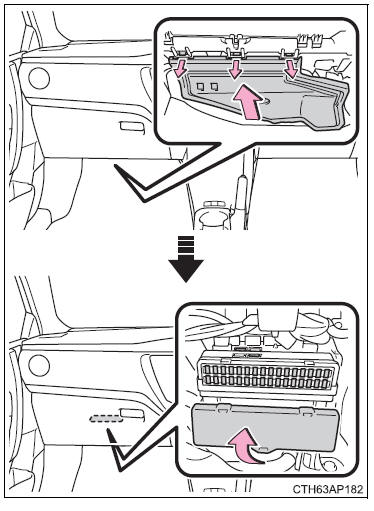 CTH63AP182