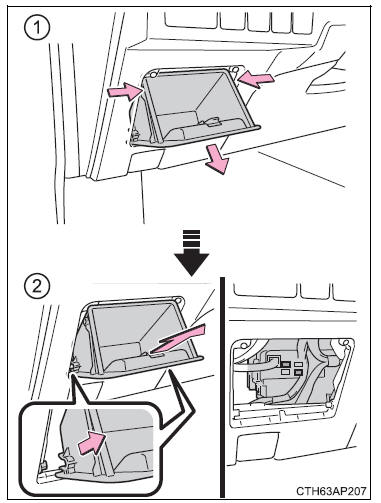 1

2

CTH63AP207