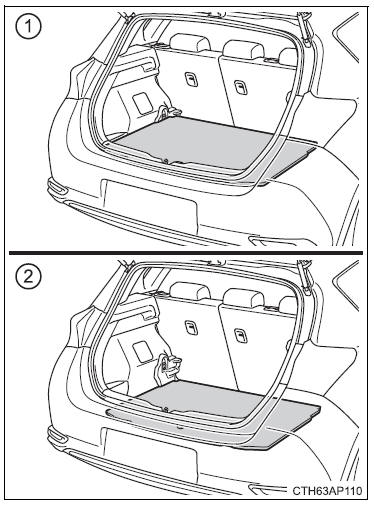 1

2

CTH63AP110