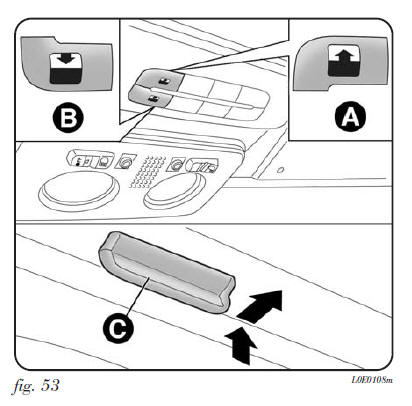 B

A

C

fig. 53

L0E0108m