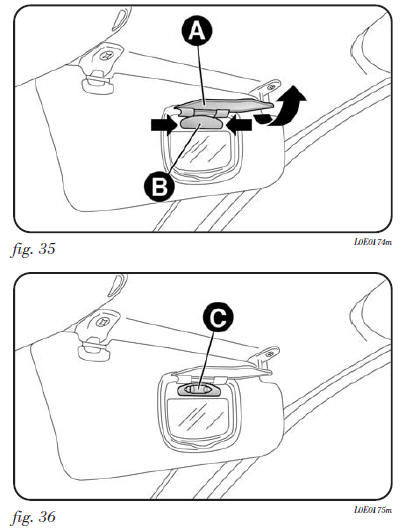 A

B

fig. 35

L0E0174m

C

fig. 36

L0E0175m