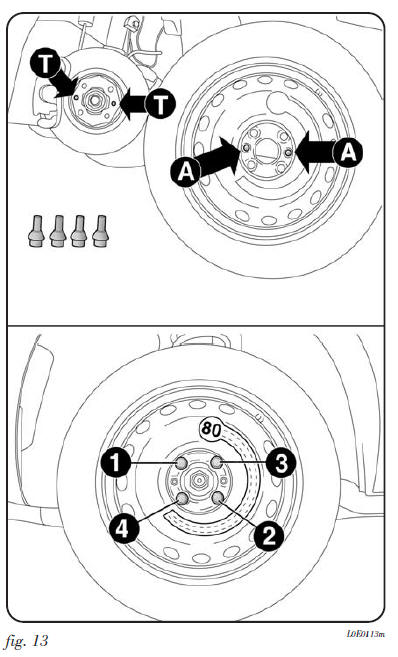 T
T
A
A
80
1
3
4
2
fig. 13
L0E0113m