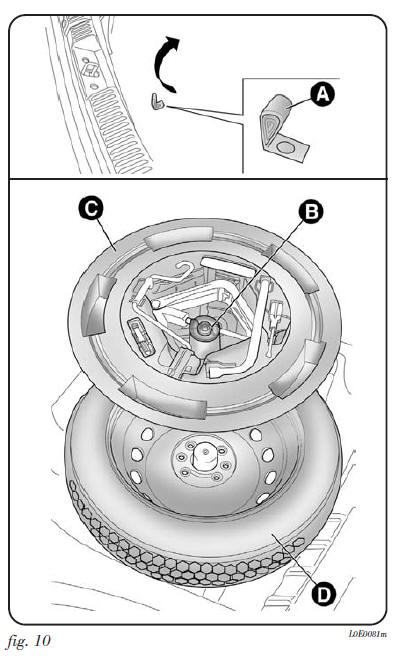 A

C

B

D

fig. 10

L0E0081m