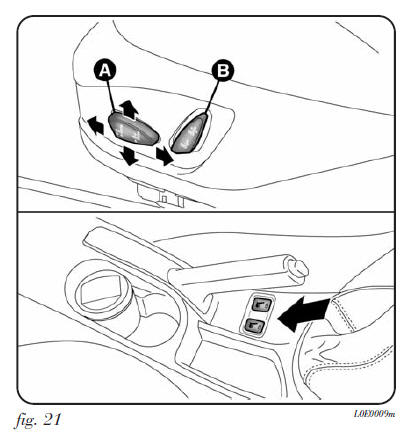 A

B

fig. 21

L0E0009m