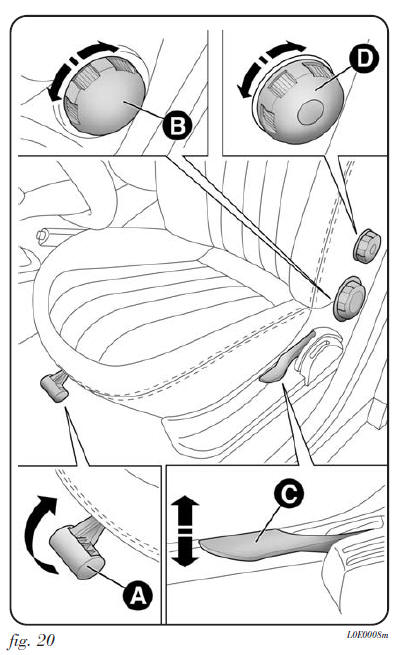 B

D

A

C

fig. 20

L0E0008m