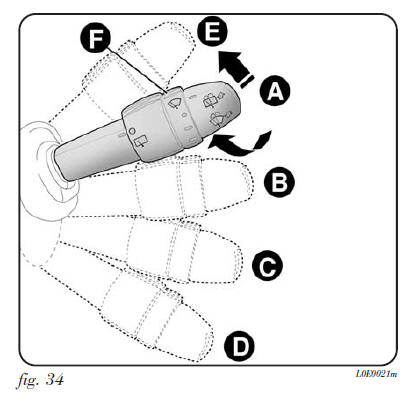 F
E
A
B
C
D
fig. 34
L0E0021m