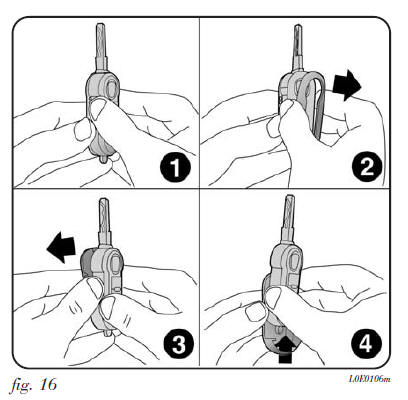 1

2

3

4

fig. 16

L0E0106m