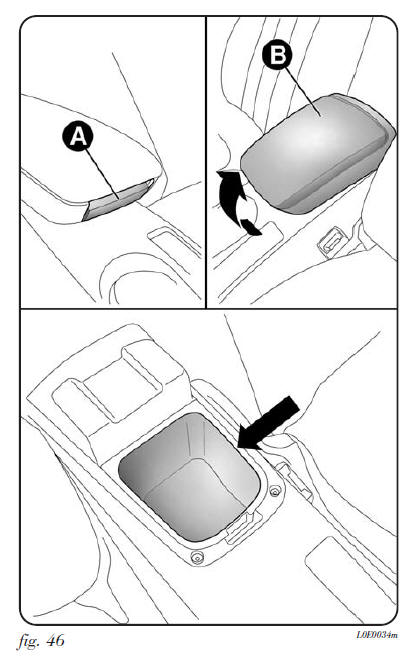 A

B

fig. 46

L0E0034m