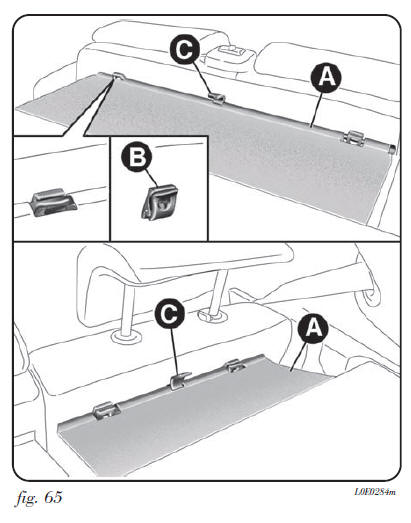 C

A

B

C

A

fig. 65

L0E0284m