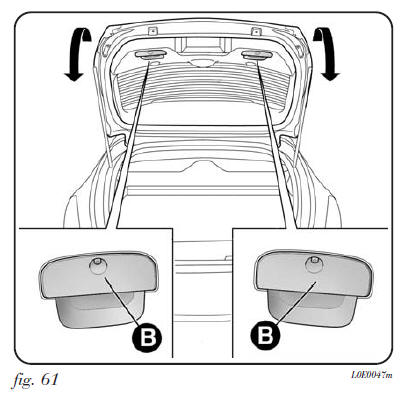 B
B
fig. 61
L0E0047m