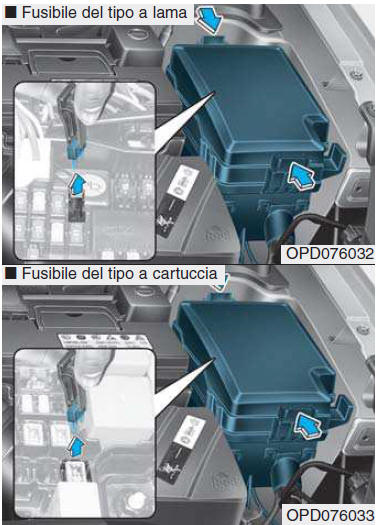 ■ Fusibile del tipo a lama

OPD076032

■ Fusibile del tipo a cartuccia

OPD076033