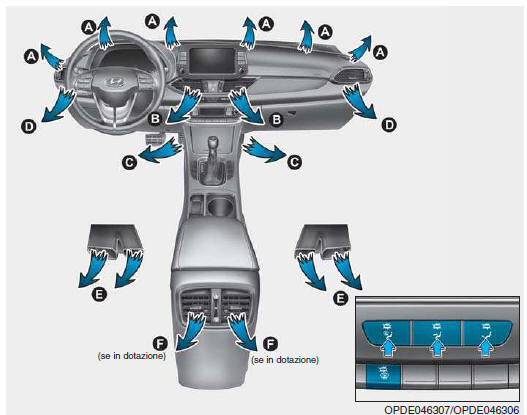 A
A
A
A
A
A
D
B
B
D
C
C
E
E
F
(se in dotazione)
F
(se in dotazione)
OPDE046307/OPDE046306