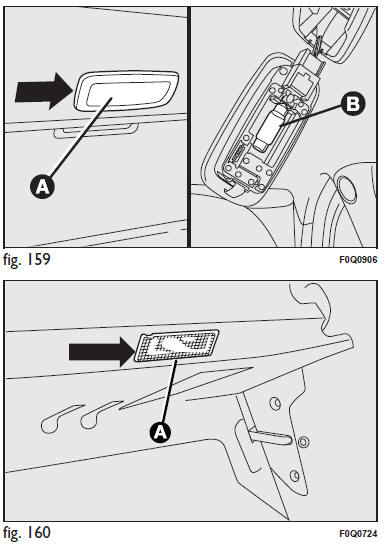 A

B

fig. 159

F0Q0906

A

fig. 160

F0Q0724