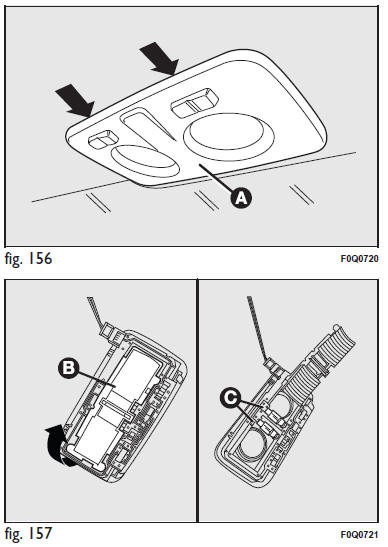 A

fig. 156

F0Q0720

B

C

fig. 157

F0Q0721