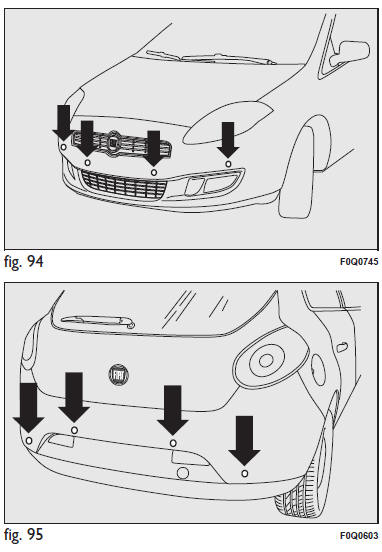 fig. 94

F0Q0745

FIAT

fig. 95

F0Q0603