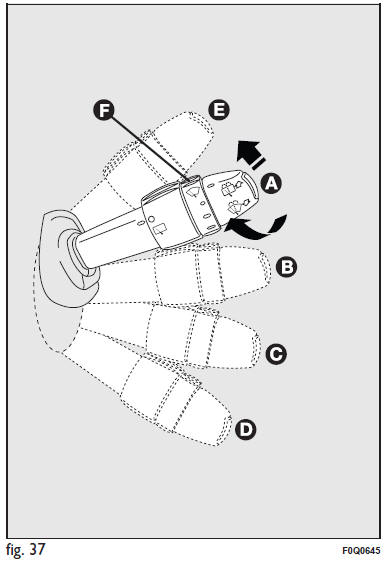 F
E
A
B
C
D
fig. 37
F0Q0645