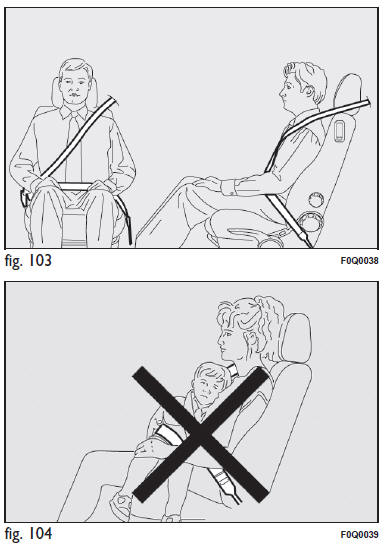 fig. 103

F0Q0038

fig. 104

F0Q0039