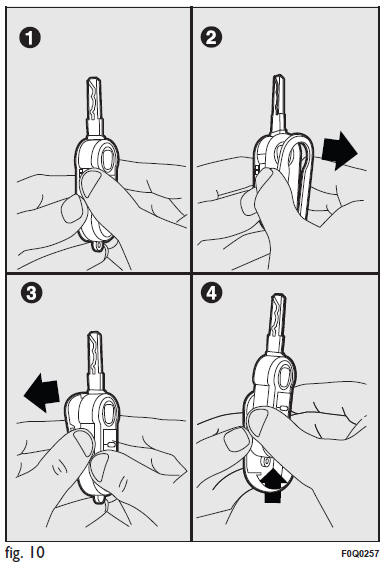 1
2
3
4
fig. 10
F0Q0257