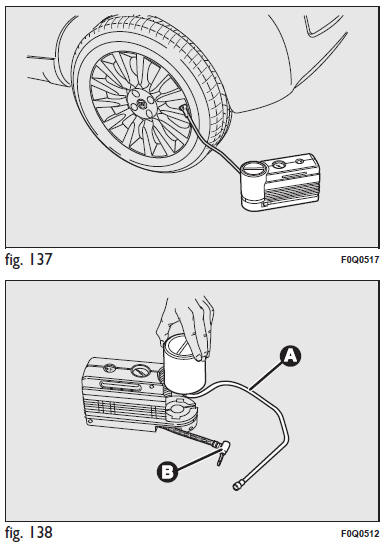 fig. 137

F0Q0517

A

B

fig. 138

F0Q0512