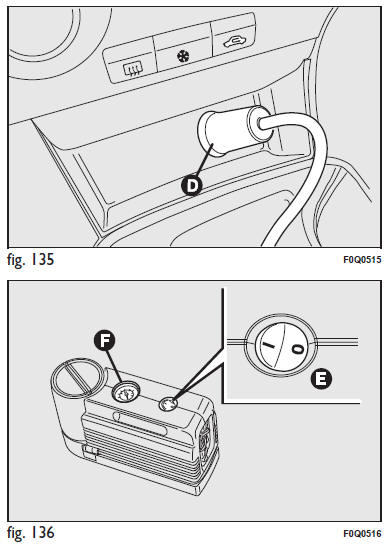 D

fig. 135

F0Q0515

F

I

0

E

fig. 136

F0Q0516