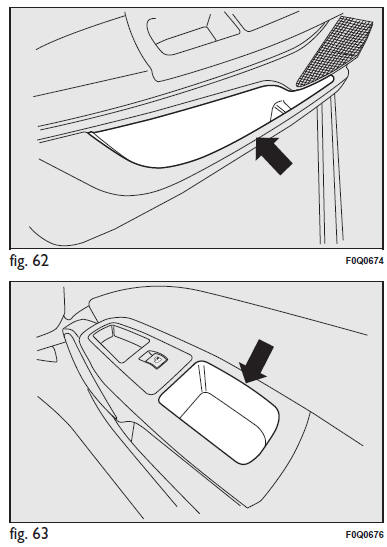 fig. 62

F0Q0674

fig. 63

F0Q0676