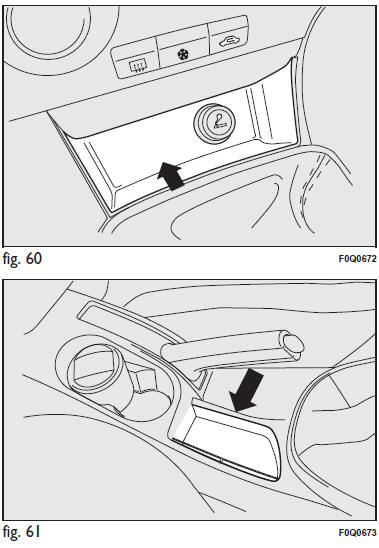 fig. 60

F0Q0672

fig. 61

F0Q0673