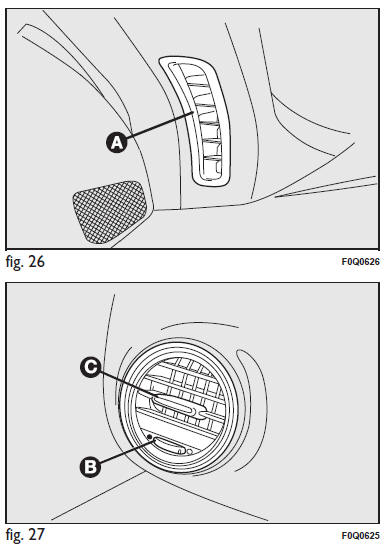 A

fig. 26

F0Q0626

C

B

fig. 27

F0Q0625