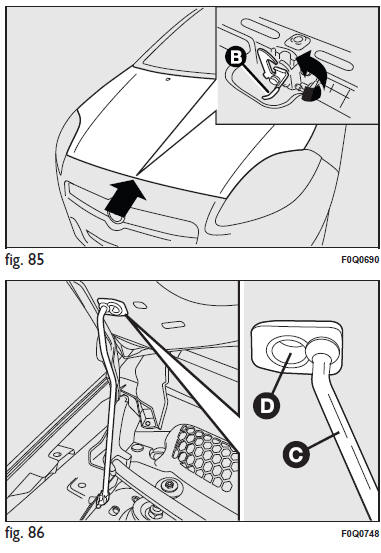 B

fig. 85

F0Q0690

D

C

fig. 86

F0Q0748