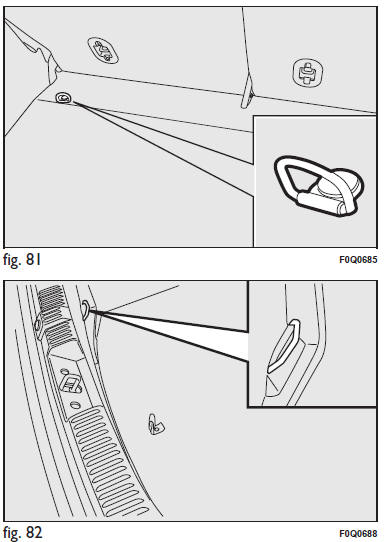 fig. 81

F0Q0685

fig. 82

F0Q0688