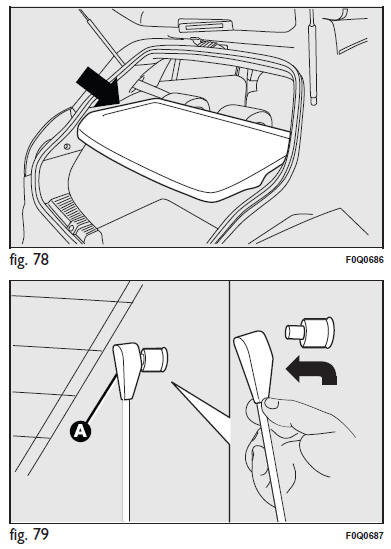 fig. 78

F0Q0686

A

fig. 79

F0Q0687