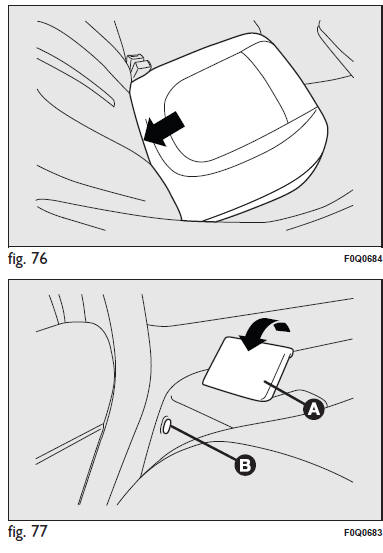 fig. 76

F0Q0684

A

B

fig. 77

F0Q0683