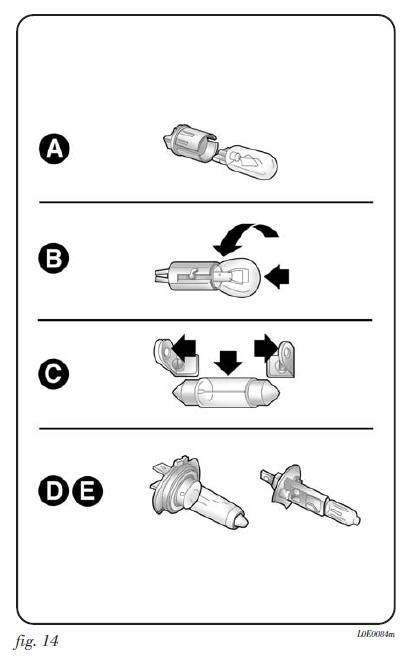 A

B

C

D E

fig. 14

L0E0084m