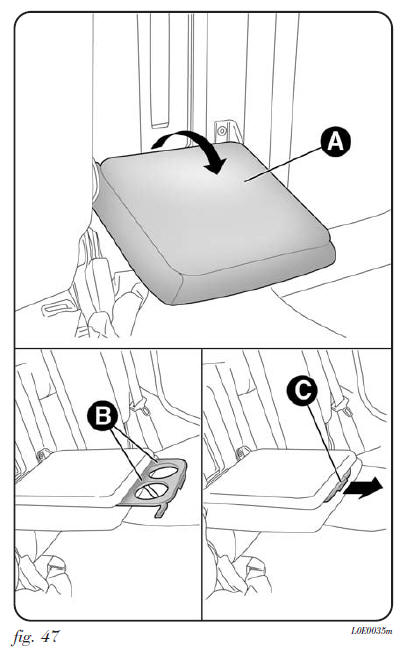 A

B

C

fig. 47

L0E0035m